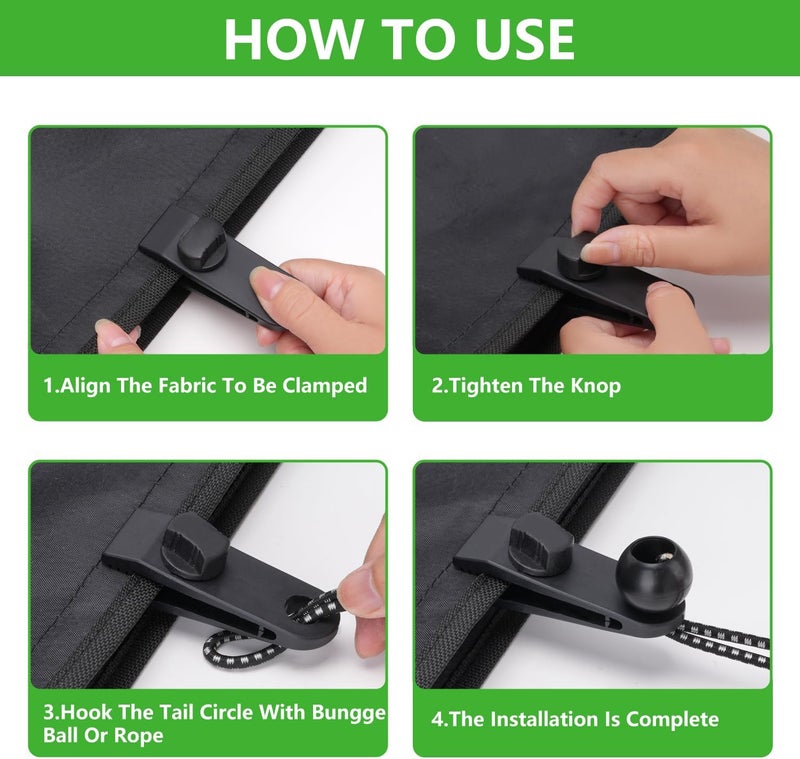 HOW TO USE

1.Align The Fabric To Be Clamped

2.Tighten The Knop

3.Hook The Tail Circle With Bungge Ball Or Rope

4.The Installation Is Complete